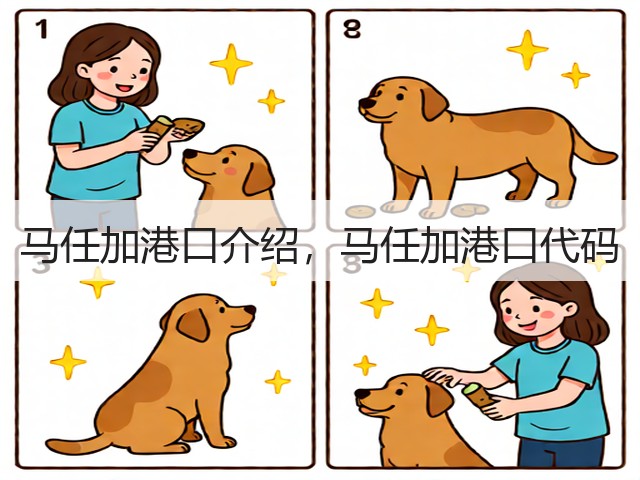 1

8

马任加港口介绍，马任加港口代码

3

8